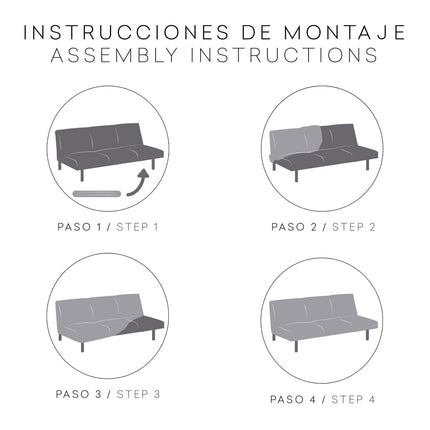 INSTRUCCIONES DE MONTAJE
ASSEMBLY INSTRUCTIONS

PASO 1 / STEP 1

PASO 2 / STEP 2

PASO 3 / STEP 3

PASO 4 / STEP 4