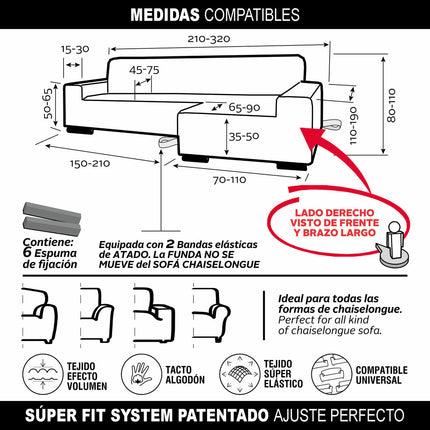 MEDIDAS COMPATIBLES

210-320
15-30
45-75
50-65
65-90
35-50
110-190
80-110
150-210
70-110

LADO DERECHO VISTO DE FRENTE Y BRAZO LARGO

Contiene: 6 Espuma de fijación

Equipada con 2 Bandas elásticas de ATADO. La FUNDA NO SE MUEVE del SOFÁ CHAISELONGUE

Ideal para todas las formas de chaiselongue.
Perfect for all kind of chaiselongue sofa.

TEJIDO EFECTO VOLUMEN

TACTO ALGODÓN

TEJIDO SÚPER ELÁSTICO

COMPATIBLE UNIVERSAL

SÚPER FIT SYSTEM PATENTADO AJUSTE PERFECTO