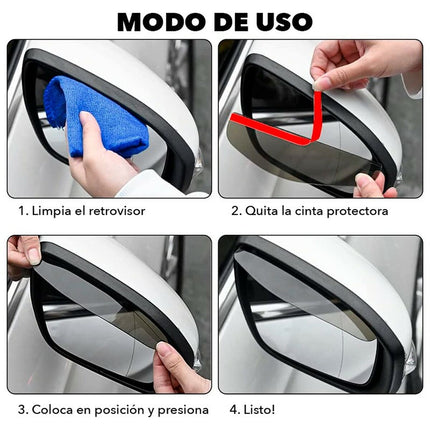 MODO DE USO

1. Limpia el retrovisor

2. Quita la cinta protectora

3. Coloca en posición y presiona

4. Listo!